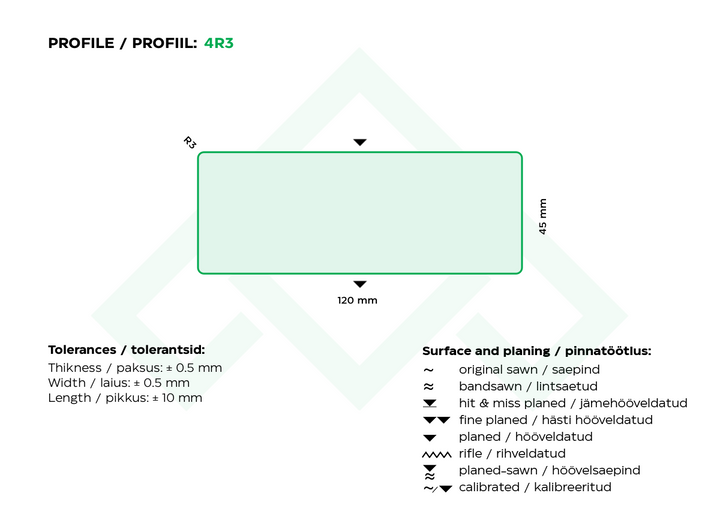 PROFILE / PROFIIL: 4R3

R3

45 mm

120 mm

Tolerances / tolerantsid:
Thikness / paksus: ± 0.5 mm
Width / laius: ± 0.5 mm
Length / pikkus: ± 10 mm

Surface and planing / pinnatöötlus:
~ original sawn / saepind
≈ bandsawn / lintsaetud
hit & miss planed / jämehööveldatud
fine planed / hästi hööveldatud
planed / hööveldatud
rifle / rihveldatud
planed-sawn / höövelsaepind
calibrated / kalibreeritud