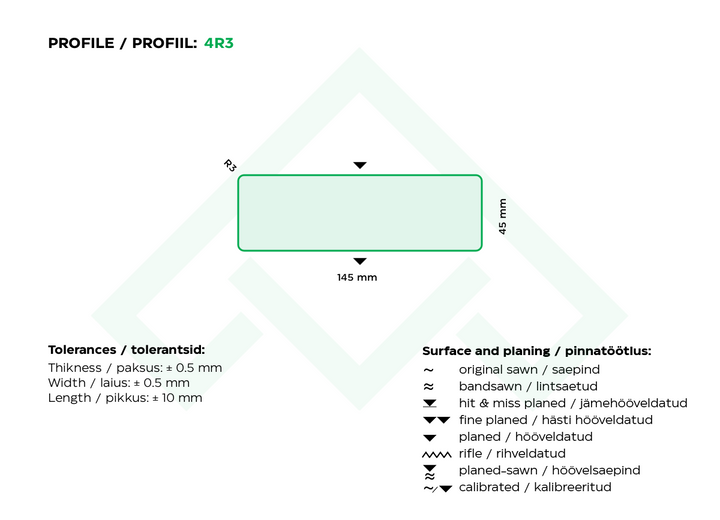 PROFILE / PROFIIL: 4R3

R3

45 mm

145 mm

Tolerances / tolerantsid:
Thikness / paksus: ± 0.5 mm
Width / laius: ± 0.5 mm
Length / pikkus: ± 10 mm

Surface and planing / pinnatöötlus:
~ original sawn / saepind
≈ bandsawn / lintsaetud
hit & miss planed / jämehööveldatud
fine planed / hästi hööveldatud
planed / hööveldatud
rifle / rihveldatud
planed-sawn / höövelsaepind
calibrated / kalibreeritud